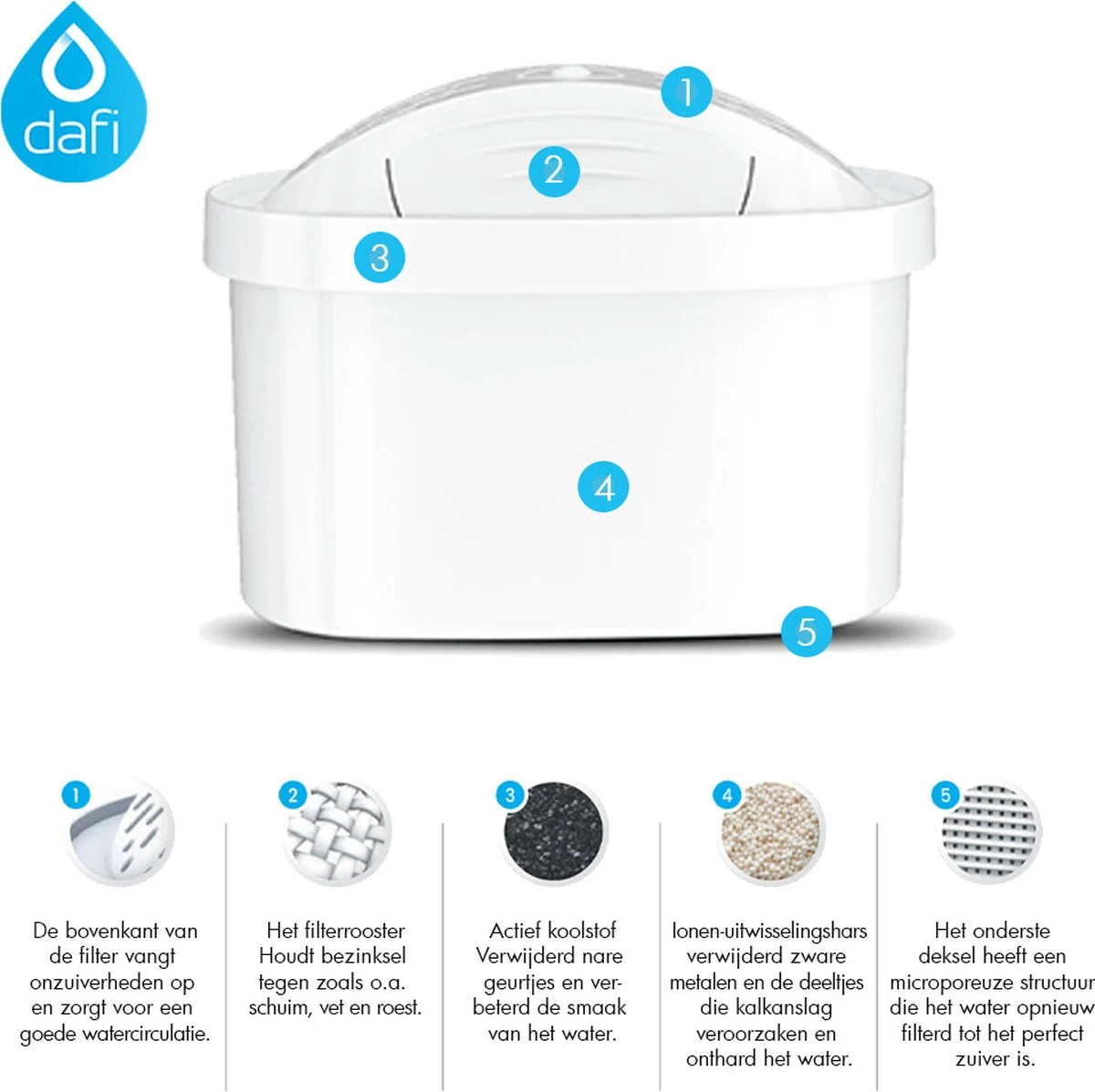 dafi

1
2
3
4
5

1
De bovenkant van de filter vangt onzuiverheden op en zorgt voor een goede watercirculatie.

2
Het filterrooster Houdt bezinksel tegen zoals o.a. schuim, vet en roest.

3
Actief koolstof Verwijderd nare geurtjes en verbeterd de smaak van het water.

4
Ionen-uitwisselingshars verwijderd zware metalen en de deeltjes die kalkanslag veroorzaken en onthard het water.

5
Het onderste deksel heeft een microporeuze structuur die het water opnieuw filterd tot het perfect zuiver is.